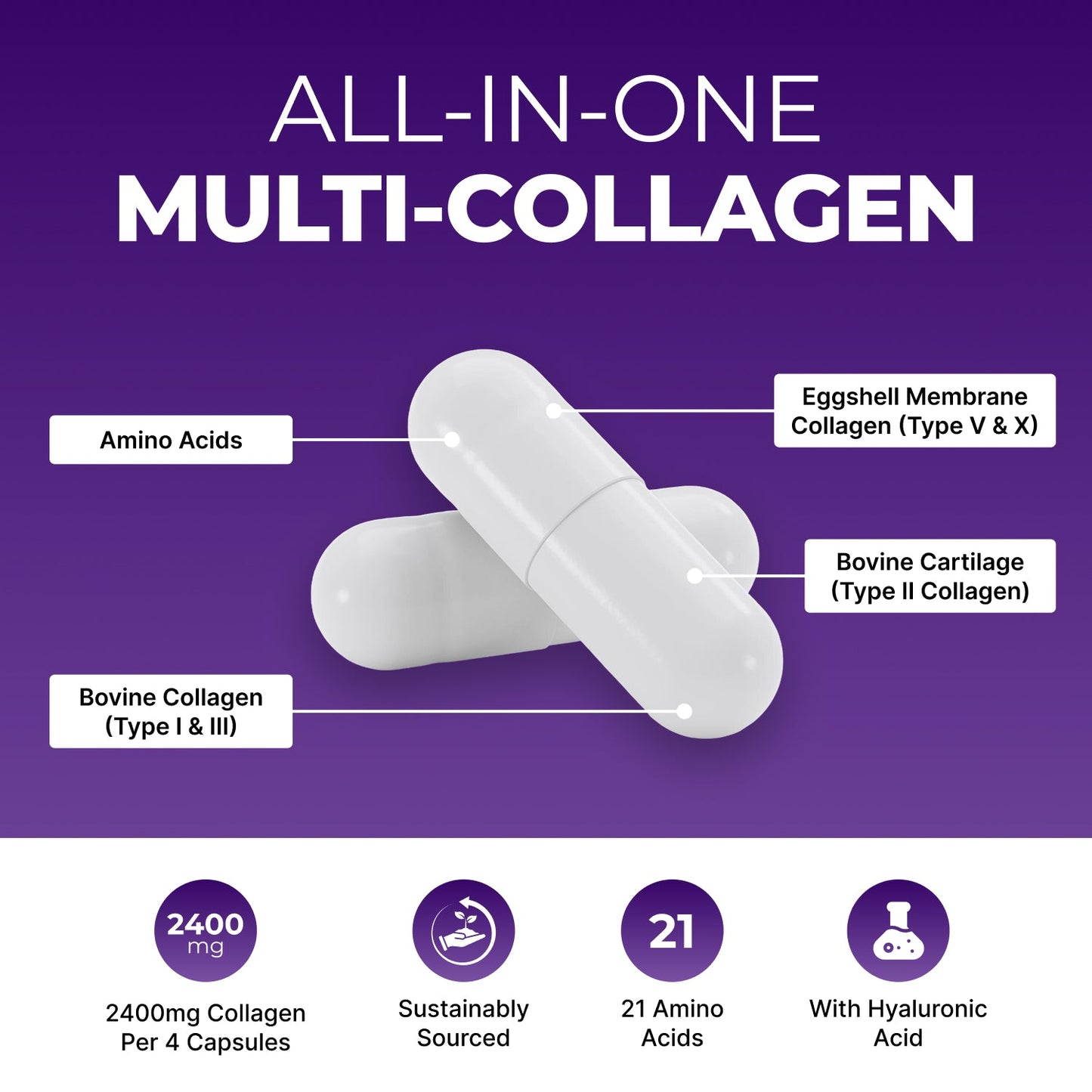 ALL-IN-ONE
MULTI-COLLAGEN

Amino Acids

Eggshell Membrane Collagen (Type V & X)

Bovine Cartilage (Type II Collagen)

Bovine Collagen (Type I & III)

2400 mg

2400mg Collagen Per 4 Capsules

Sustainably Sourced

21

21 Amino Acids

With Hyaluronic Acid